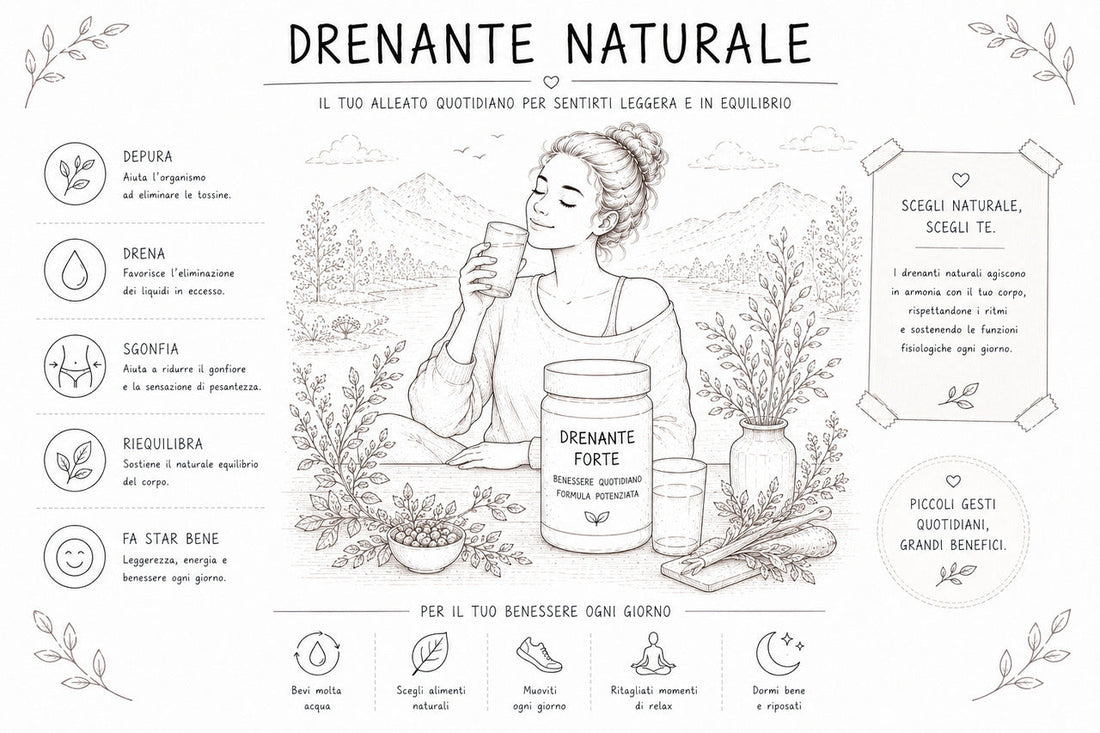 DRENANTE NATURALE

IL TUO ALLEATO QUOTIDIANO PER SENTIRTI LEGGERA E IN EQUILIBRIO

DEPURA
Aiuta l'organismo ad eliminare le tossine.

DRENA
Favorisce l'eliminazione dei liquidi in eccesso.

SGONFIA
Aiuta a ridurre il gonfiore e la sensazione di pesantezza.

RIEQUILIBRA
Sostiene il naturale equilibrio del corpo.

FA STAR BENE
Leggerezza, energia e benessere ogni giorno.

DRENANTE FORTE
BENESSERE QUOTIDIANO
FORMULA POTENZIATA

SCEGLI NATURALE, SCEGLI TE.

I drenanti naturali agiscono in armonia con il tuo corpo, rispettandone i ritmi e sostenendo le funzioni fisiologiche ogni giorno.

PICCOLI GESTI QUOTIDIANI, GRANDI BENEFICI.

PER IL TUO BENESSERE OGNI GIORNO

Bevi molta acqua

Scegli alimenti naturali

Muoviti ogni giorno

Ritagliati momenti di relax

Dormi bene e riposati