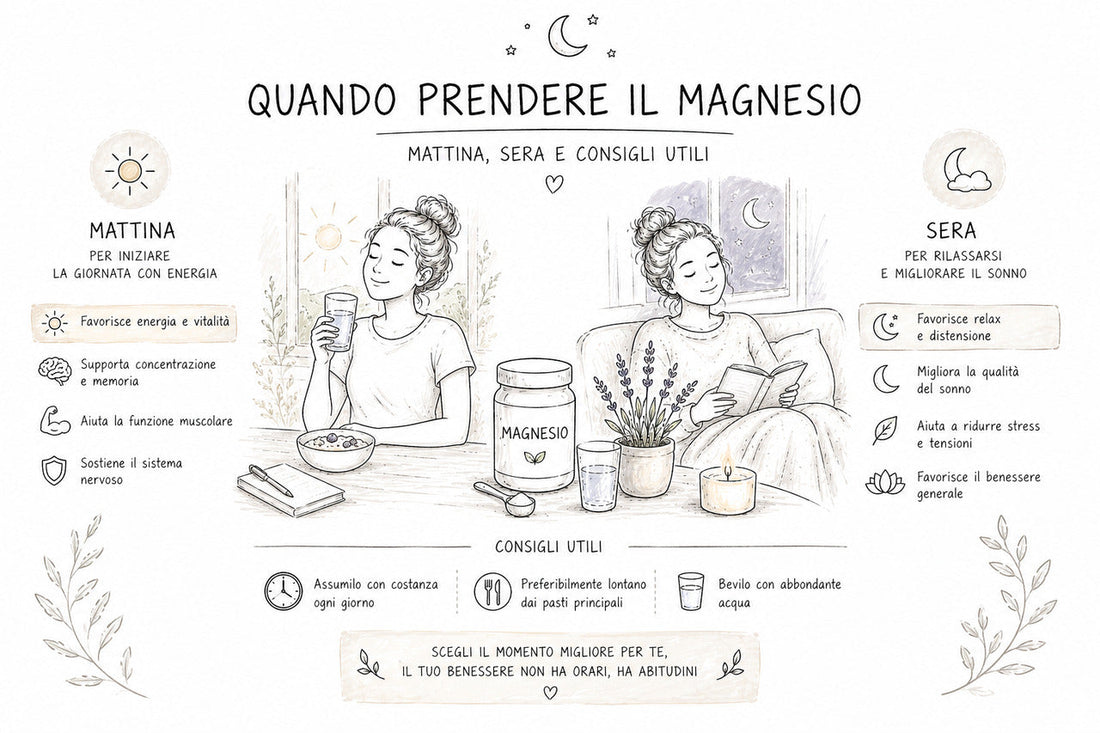 QUANDO PRENDERE IL MAGNESIO

MATTINA, SERA E CONSIGLI UTILI

MATTINA
PER INIZIARE
LA GIORNATA CON ENERGIA

Favorisce energia e vitalità

Supporta concentrazione e memoria

Aiuta la funzione muscolare

Sostiene il sistema nervoso

MAGNESIO

SERA
PER RILASSARSI
E MIGLIORARE IL SONNO

Favorisce relax e distensione

Migliora la qualità del sonno

Aiuta a ridurre stress e tensioni

Favorisce il benessere generale

CONSIGLI UTILI

Assumilo con costanza ogni giorno

Preferibilmente lontano dai pasti principali

Bevilo con abbondante acqua

SCEGLI IL MOMENTO MIGLIORE PER TE,
IL TUO BENESSERE NON HA ORARI, HA ABITUDINI